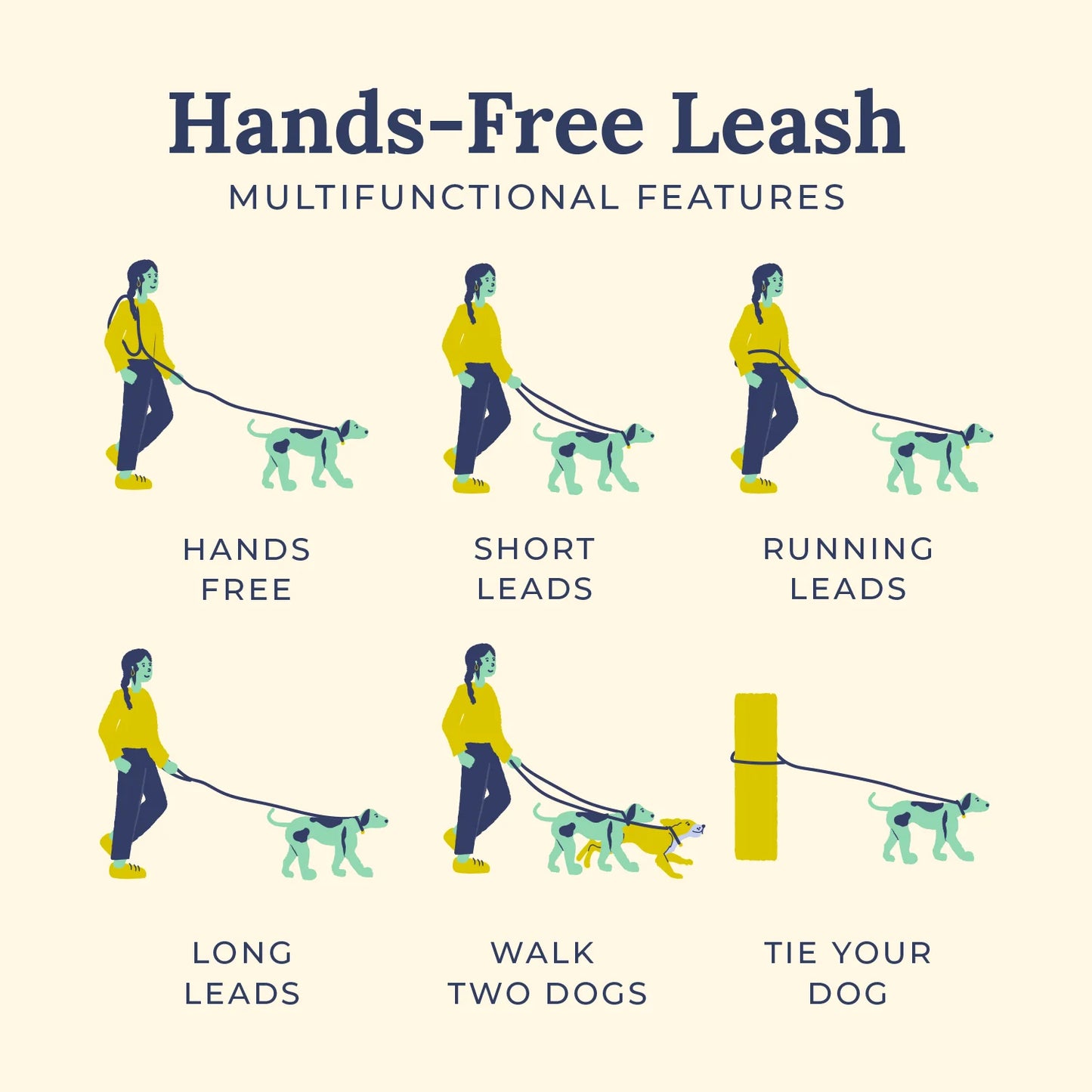 Hands-Free Leash
MULTIFUNCTIONAL FEATURES

HANDS FREE

SHORT LEADS

RUNNING LEADS

LONG LEADS

WALK TWO DOGS

TIE YOUR DOG